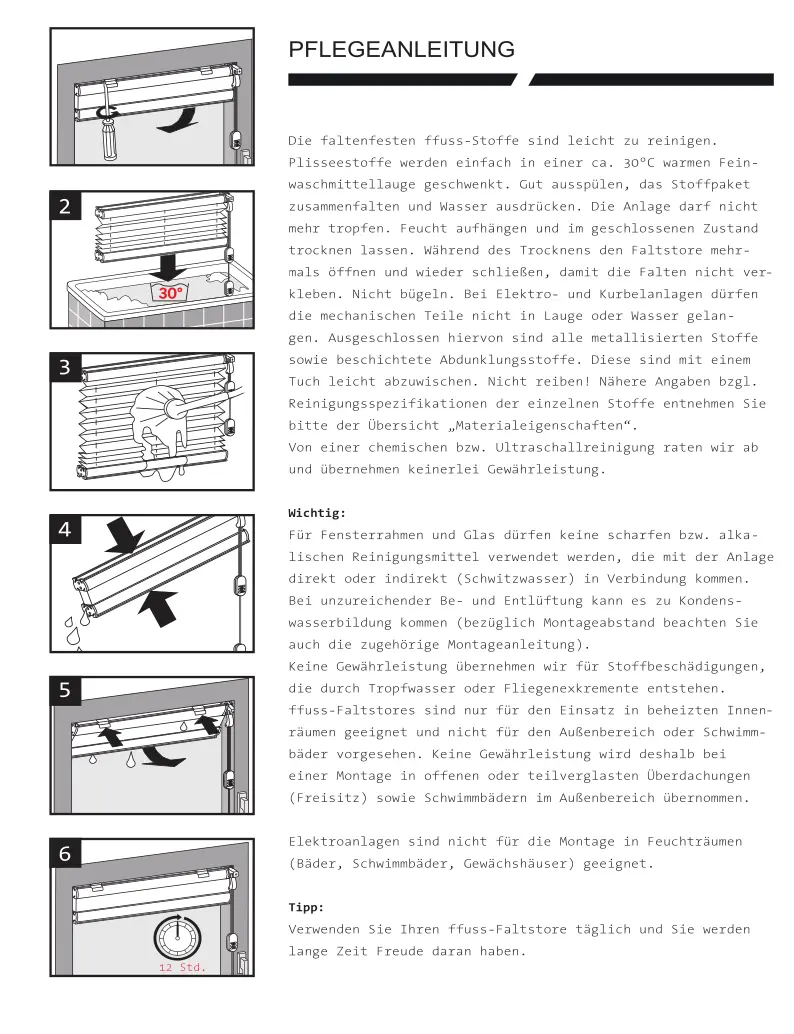 2

30°

3

4

5

6

12 Std.

PFLEGEANLEITUNG

Die faltenfesten ffuss-Stoffe sind leicht zu reinigen. Plisseestoffe werden einfach in einer ca. 30°C warmen Feinwaschmittellauge geschwenkt. Gut ausspülen, das Stoffpaket zusammenfalten und Wasser ausdrücken. Die Anlage darf nicht mehr tropfen. Feucht aufhängen und im geschlossenen Zustand trocknen lassen. Während des Trocknens den Faltstore mehrmals öffnen und wieder schließen, damit die Falten nicht verkleben. Nicht bügeln. Bei Elektro- und Kurbelanlagen dürfen die mechanischen Teile nicht in Lauge oder Wasser gelangen. Ausgeschlossen hiervon sind alle metallisierten Stoffe sowie beschichtete Abdunklungsstoffe. Diese sind mit einem Tuch leicht abzuwischen. Nicht reiben! Nähere Angaben bzgl. Reinigungsspezifikationen der einzelnen Stoffe entnehmen Sie bitte der Übersicht „Materialeigenschaften“.
Von einer chemischen bzw. Ultraschallreinigung raten wir ab und übernehmen keinerlei Gewährleistung.

Wichtig:
Für Fensterrahmen und Glas dürfen keine scharfen bzw. alkalischen Reinigungsmittel verwendet werden, die mit der Anlage direkt oder indirekt (Schwitzwasser) in Verbindung kommen. Bei unzureichender Be- und Entlüftung kann es zu Kondenswasserbildung kommen (bezüglich Montageabstand beachten Sie auch die zugehörige Montageanleitung).
Keine Gewährleistung übernehmen wir für Stoffbeschädigungen, die durch Tropfwasser oder Fliegenexkremente entstehen.
ffuss-Faltstores sind nur für den Einsatz in beheizten Innenräumen geeignet und nicht für den Außenbereich oder Schwimmbäder vorgesehen. Keine Gewährleistung wird deshalb bei einer Montage in offenen oder teilverglasten Überdachungen (Freisitz) sowie Schwimmbädern im Außenbereich übernommen.

Elektroanlagen sind nicht für die Montage in Feuchträumen (Bäder, Schwimmbäder, Gewächshäuser) geeignet.

Tipp:
Verwenden Sie Ihren ffuss-Faltstore täglich und Sie werden lange Zeit Freude daran haben.